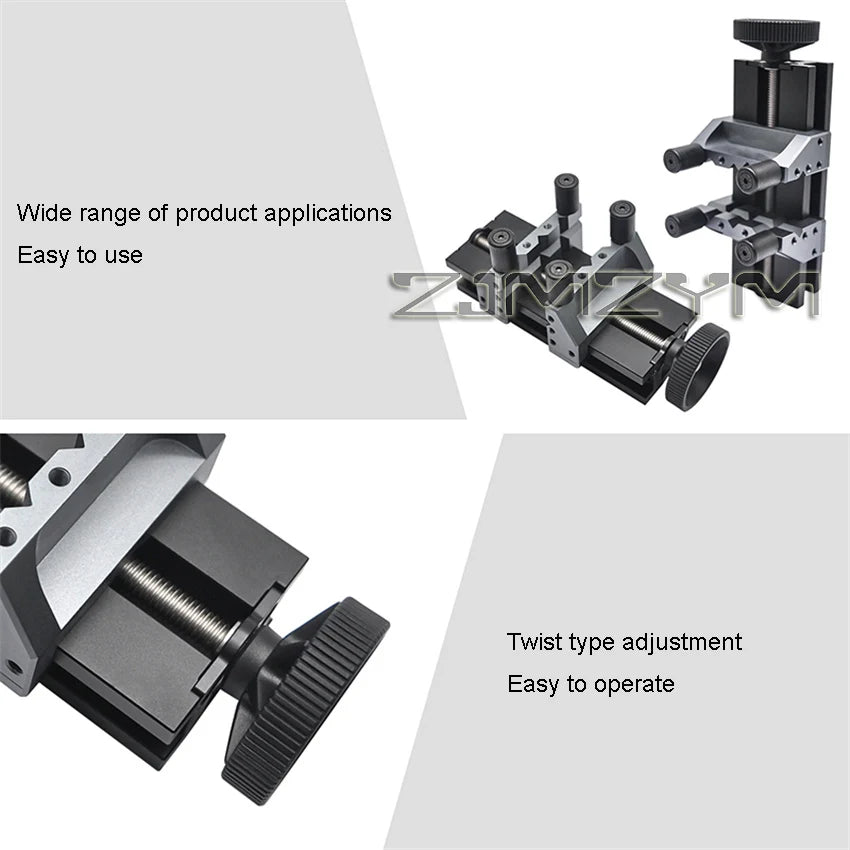 Wide range of product applications
Easy to use

ZJMZYM

Twist type adjustment
Easy to operate